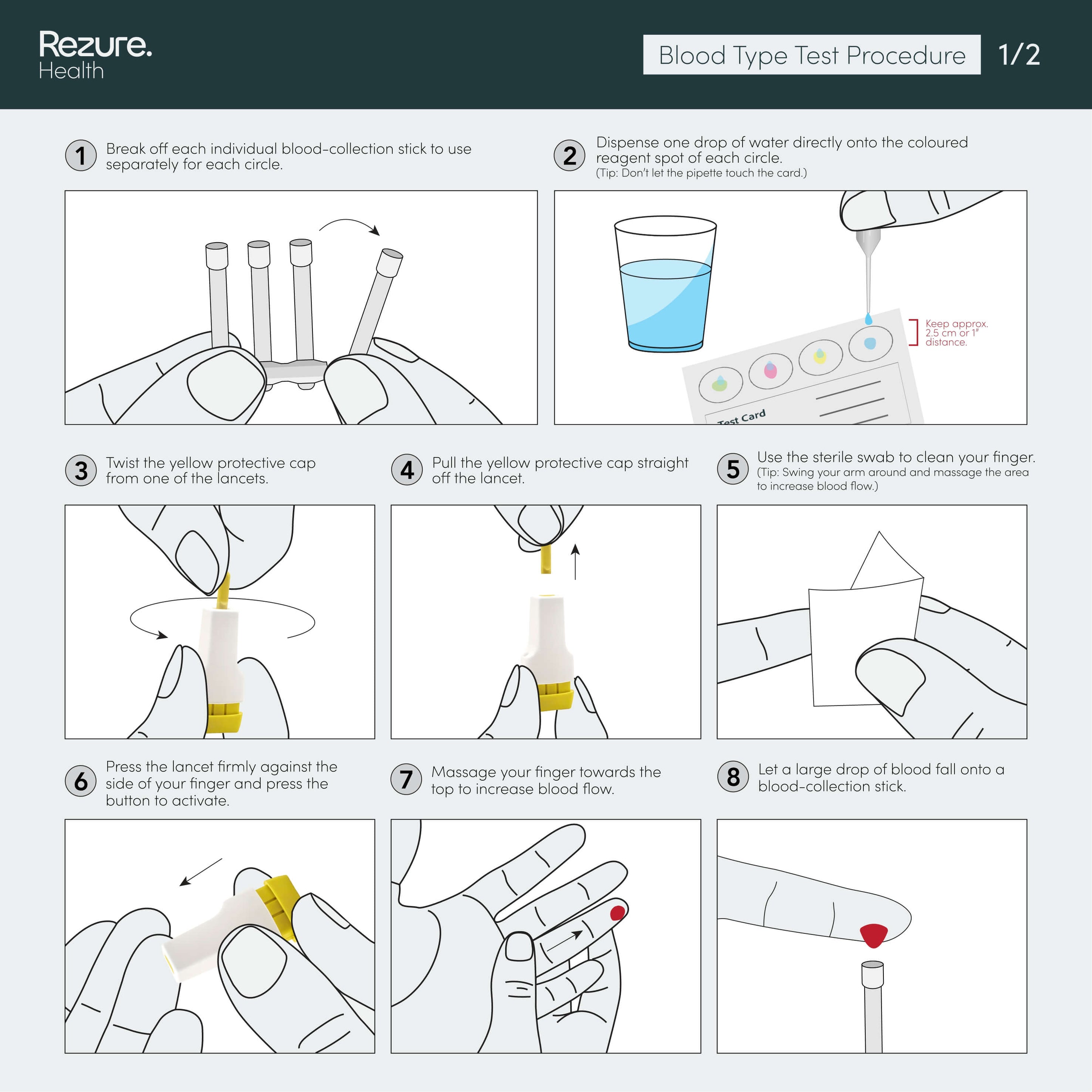 Rezure.
Health

Blood Type Test Procedure 1/2

1 Break off each individual blood-collection stick to use separately for each circle.

2 Dispense one drop of water directly onto the coloured reagent spot of each circle.
(Tip: Don't let the pipette touch the card.)

Keep approx. 2.5 cm or 1" distance.

Test Card

3 Twist the yellow protective cap from one of the lancets.

4 Pull the yellow protective cap straight off the lancet.

5 Use the sterile swab to clean your finger.
(Tip: Swing your arm around and massage the area to increase blood flow.)

6 Press the lancet firmly against the side of your finger and press the button to activate.

7 Massage your finger towards the top to increase blood flow.

8 Let a large drop of blood fall onto a blood-collection stick.