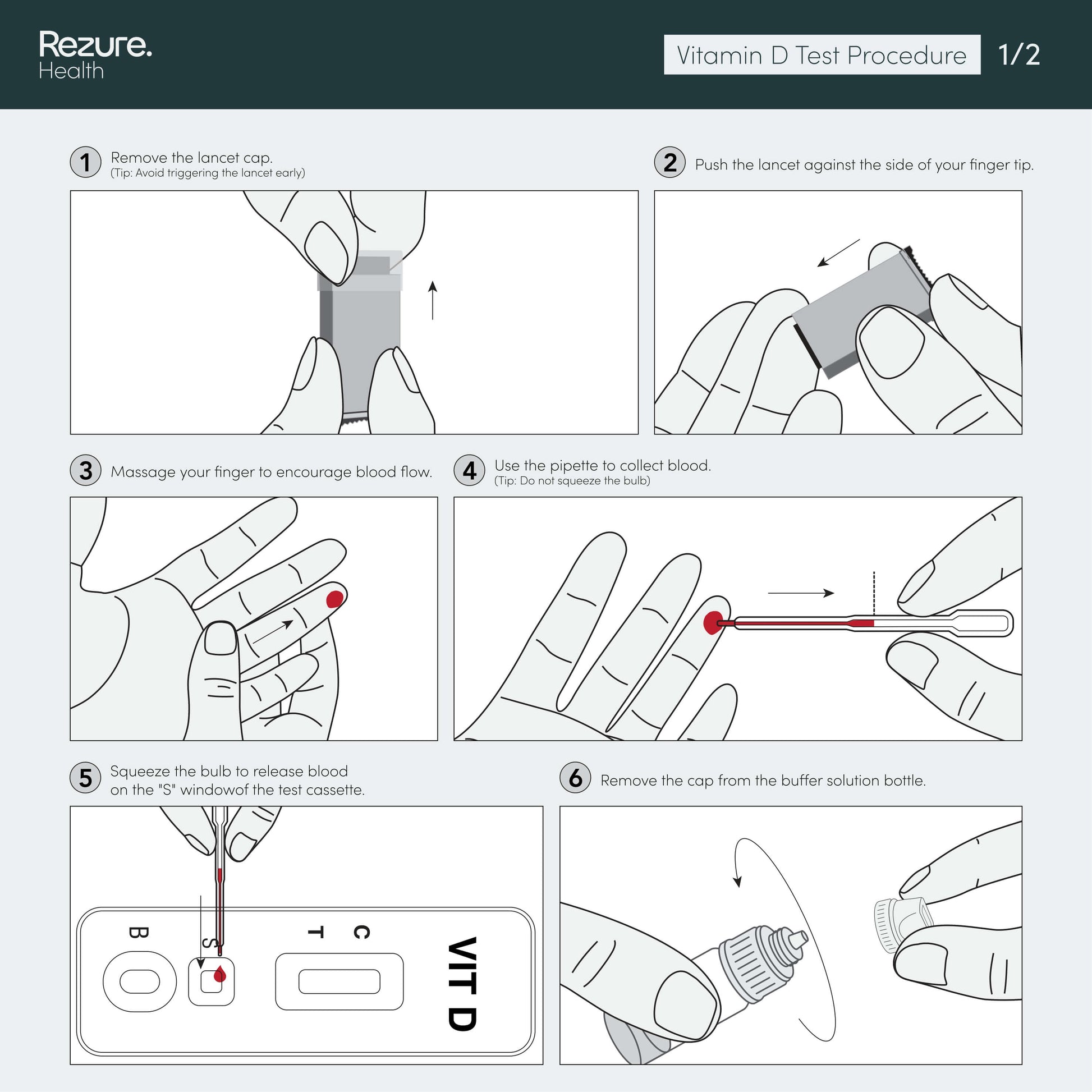 Rezure.
Health

Vitamin D Test Procedure 1/2

1 Remove the lancet cap.
(Tip: Avoid triggering the lancet early)

2 Push the lancet against the side of your finger tip.

3 Massage your finger to encourage blood flow.

4 Use the pipette to collect blood.
(Tip: Do not squeeze the bulb)

5 Squeeze the bulb to release blood on the "S" windowof the test cassette.

B S T C VIT D

6 Remove the cap from the buffer solution bottle.