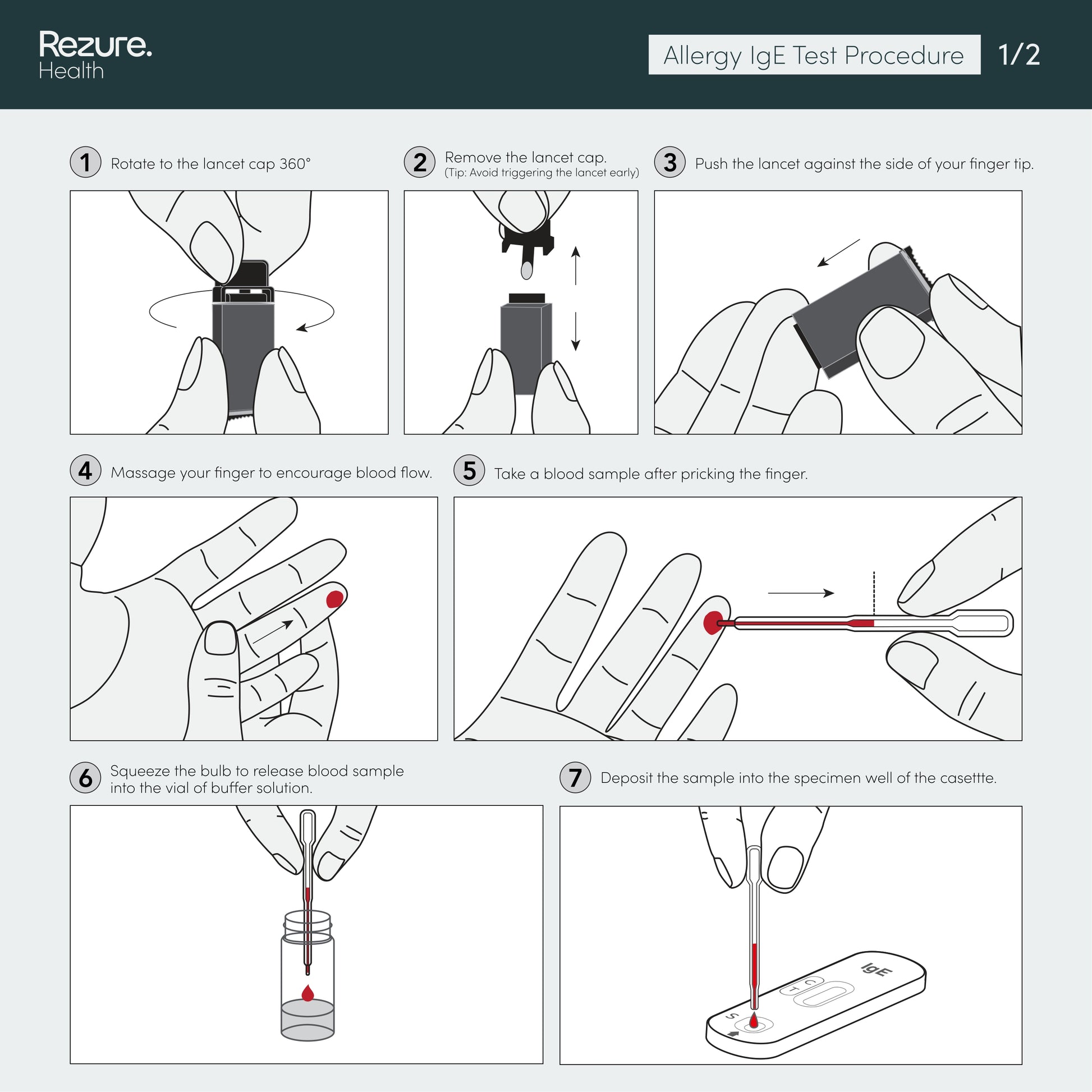 Rezure.
Health

Allergy IgE Test Procedure 1/2

1 Rotate to the lancet cap 360°

2 Remove the lancet cap.
(Tip: Avoid triggering the lancet early)

3 Push the lancet against the side of your finger tip.

4 Massage your finger to encourage blood flow.

5 Take a blood sample after pricking the finger.

6 Squeeze the bulb to release blood sample into the vial of buffer solution.

7 Deposit the sample into the specimen well of the casettte.

IgE
C
T
S