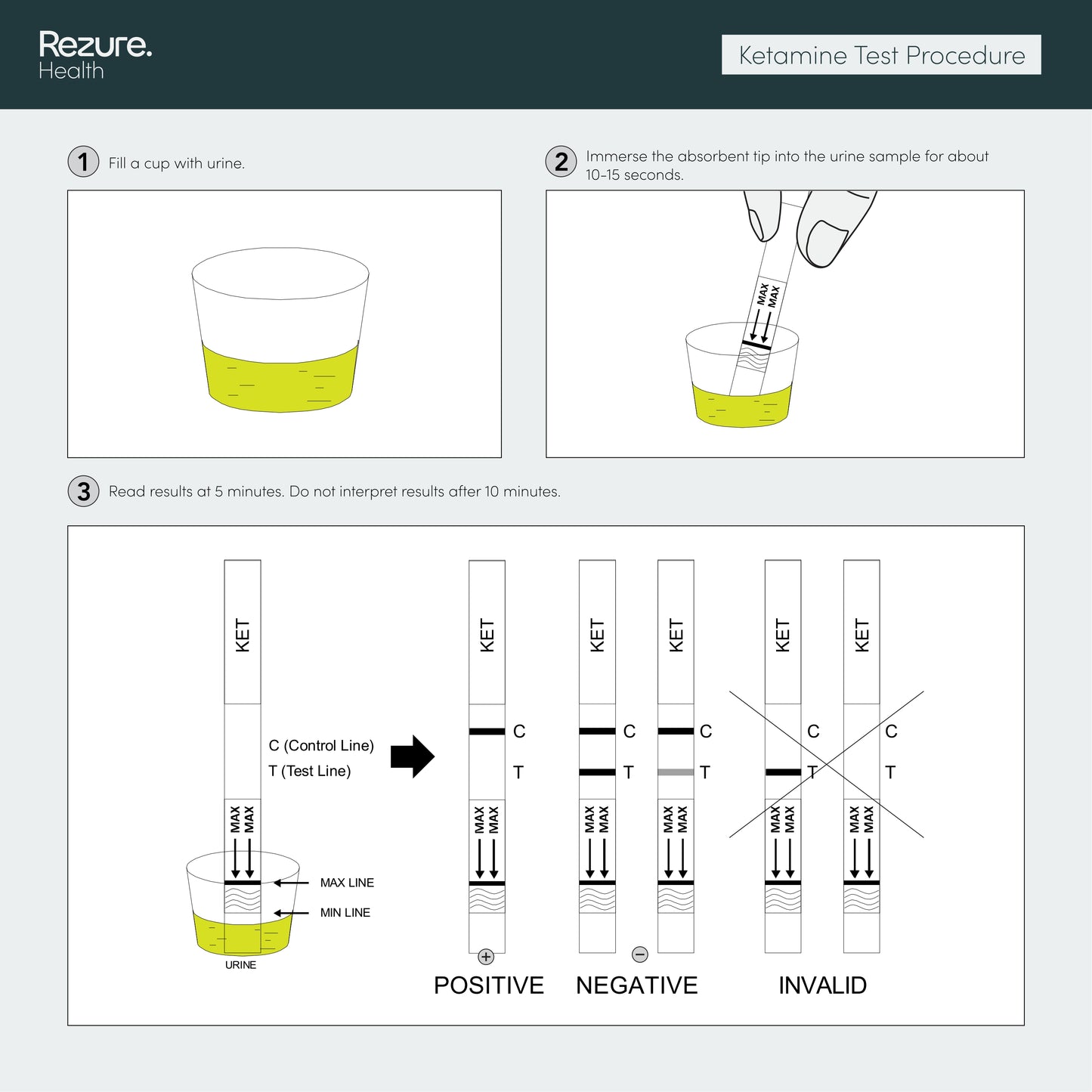 Rezure.
Health

Ketamine Test Procedure

1 Fill a cup with urine.

2 Immerse the absorbent tip into the urine sample for about 10-15 seconds.

MAX
MAX

3 Read results at 5 minutes. Do not interpret results after 10 minutes.

KET

C (Control Line)
T (Test Line)

MAX
MAX

MAX LINE
MIN LINE
URINE

KET
C
T
MAX
MAX
+
POSITIVE

KET
C
T
MAX
MAX

KET
C
T
MAX
MAX
−
NEGATIVE

KET
C
T
MAX
MAX

KET
C
T
MAX
MAX
INVALID