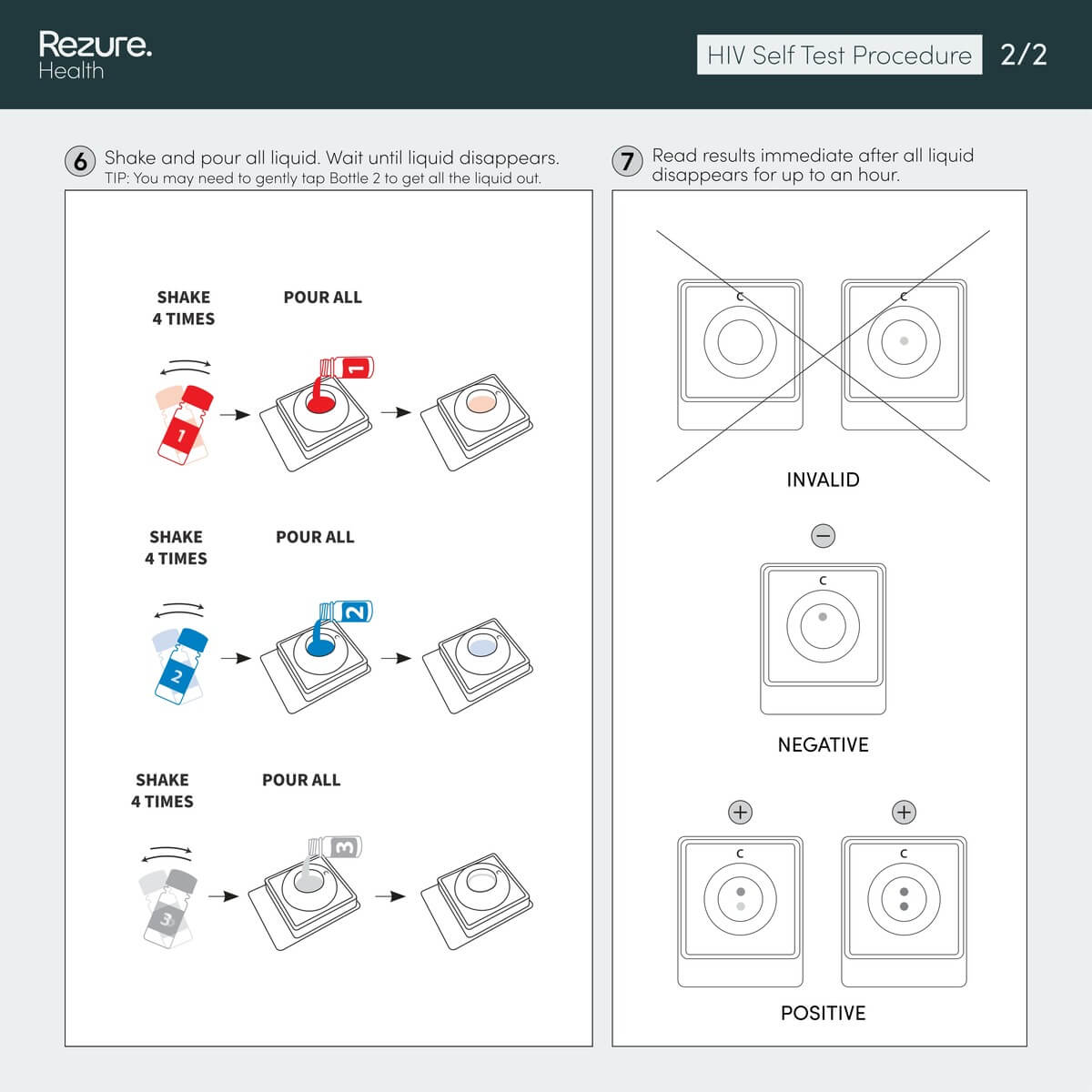 Rezure.
Health

HIV Self Test Procedure 2/2

6 Shake and pour all liquid. Wait until liquid disappears.
TIP: You may need to gently tap Bottle 2 to get all the liquid out.

SHAKE 4 TIMES
POUR ALL
1
1

SHAKE 4 TIMES
POUR ALL
2
2

SHAKE 4 TIMES
POUR ALL
3
3

7 Read results immediate after all liquid disappears for up to an hour.

C
C
INVALID

−
C
NEGATIVE

+
+
C
C
POSITIVE