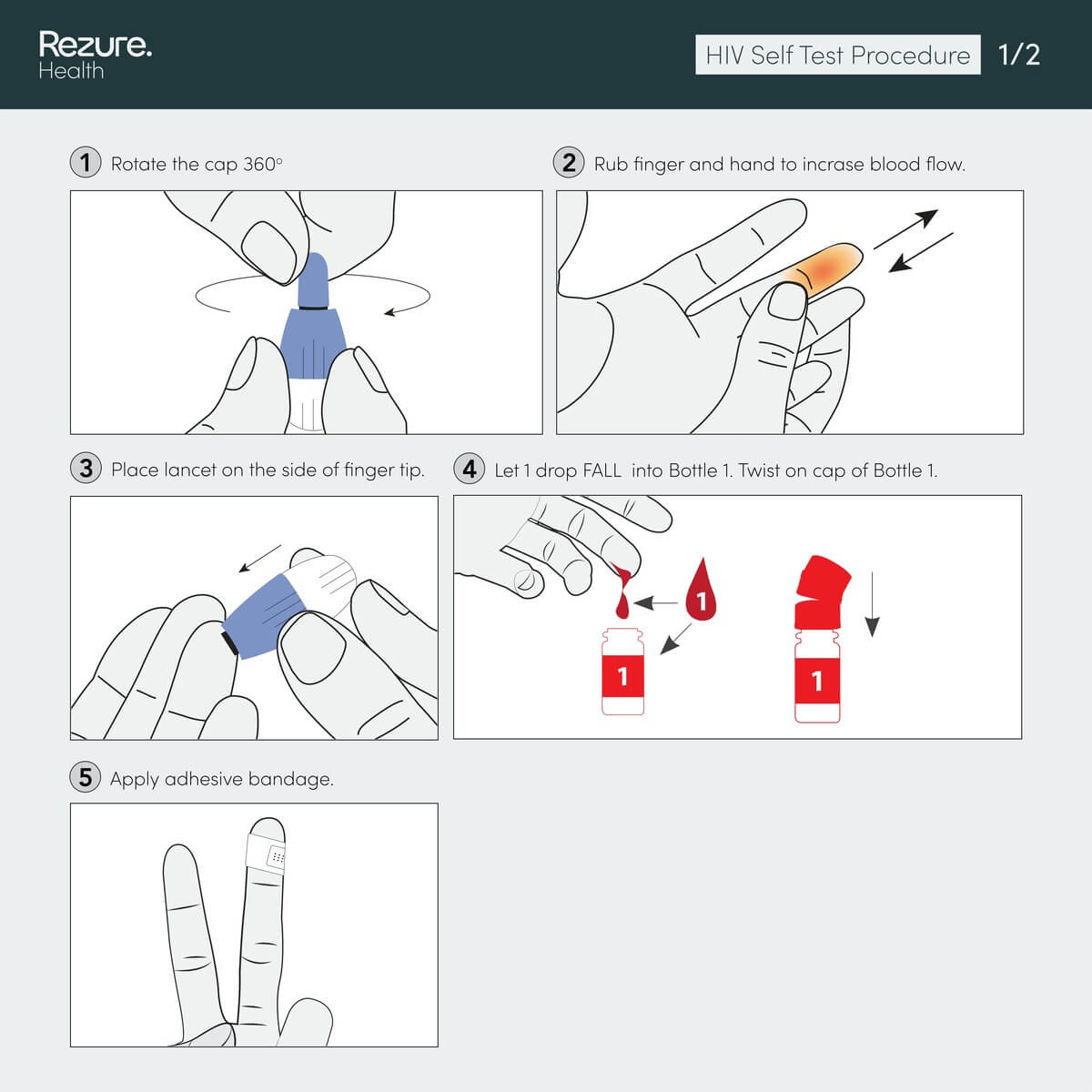 Rezure.
Health

HIV Self Test Procedure 1/2

1 Rotate the cap 360°

2 Rub finger and hand to incrase blood flow.

3 Place lancet on the side of finger tip.

4 Let 1 drop FALL into Bottle 1. Twist on cap of Bottle 1.

1

1

1

5 Apply adhesive bandage.