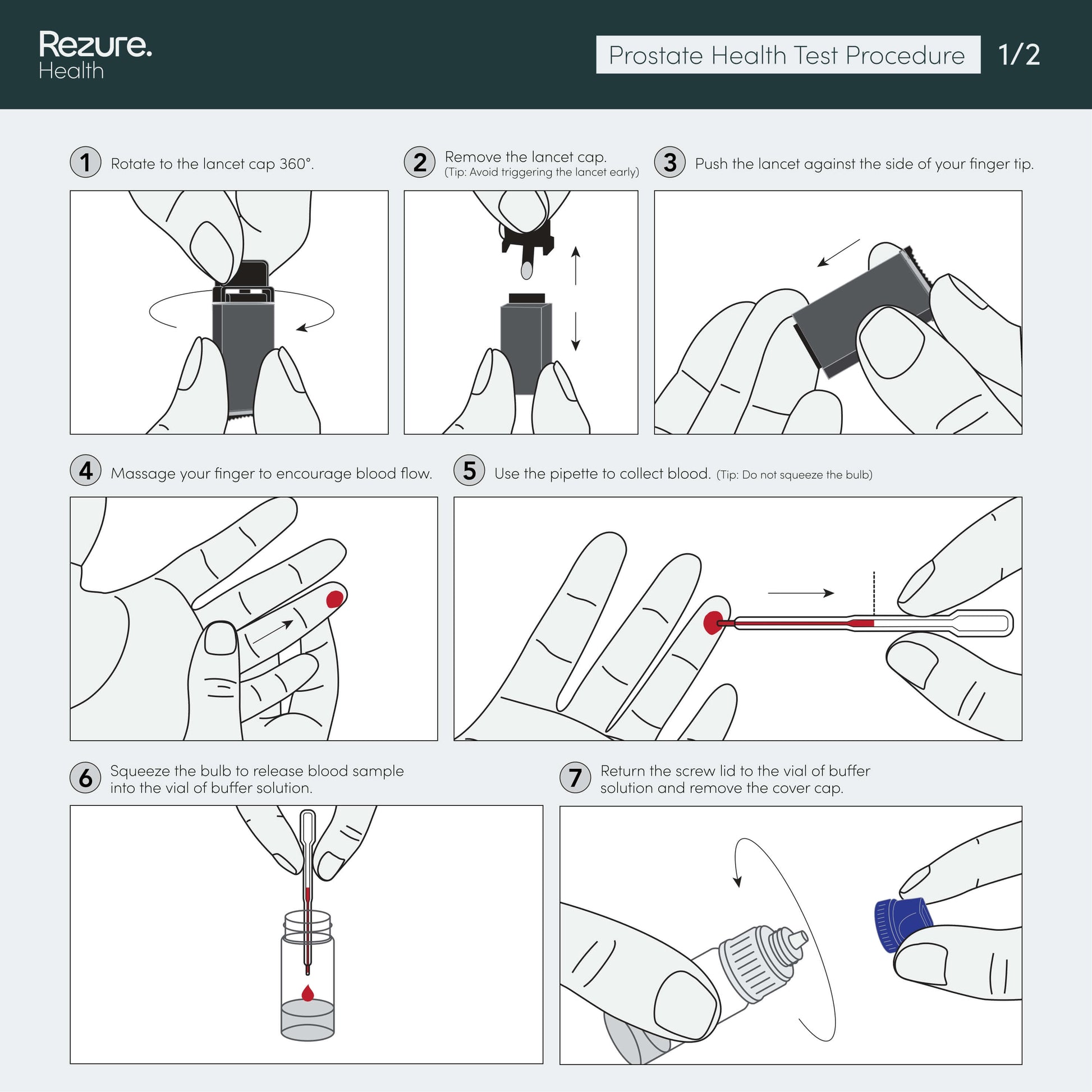 Rezure.
Health

Prostate Health Test Procedure 1/2

1 Rotate to the lancet cap 360°.

2 Remove the lancet cap.
(Tip: Avoid triggering the lancet early)

3 Push the lancet against the side of your finger tip.

4 Massage your finger to encourage blood flow.

5 Use the pipette to collect blood. (Tip: Do not squeeze the bulb)

6 Squeeze the bulb to release blood sample into the vial of buffer solution.

7 Return the screw lid to the vial of buffer solution and remove the cover cap.