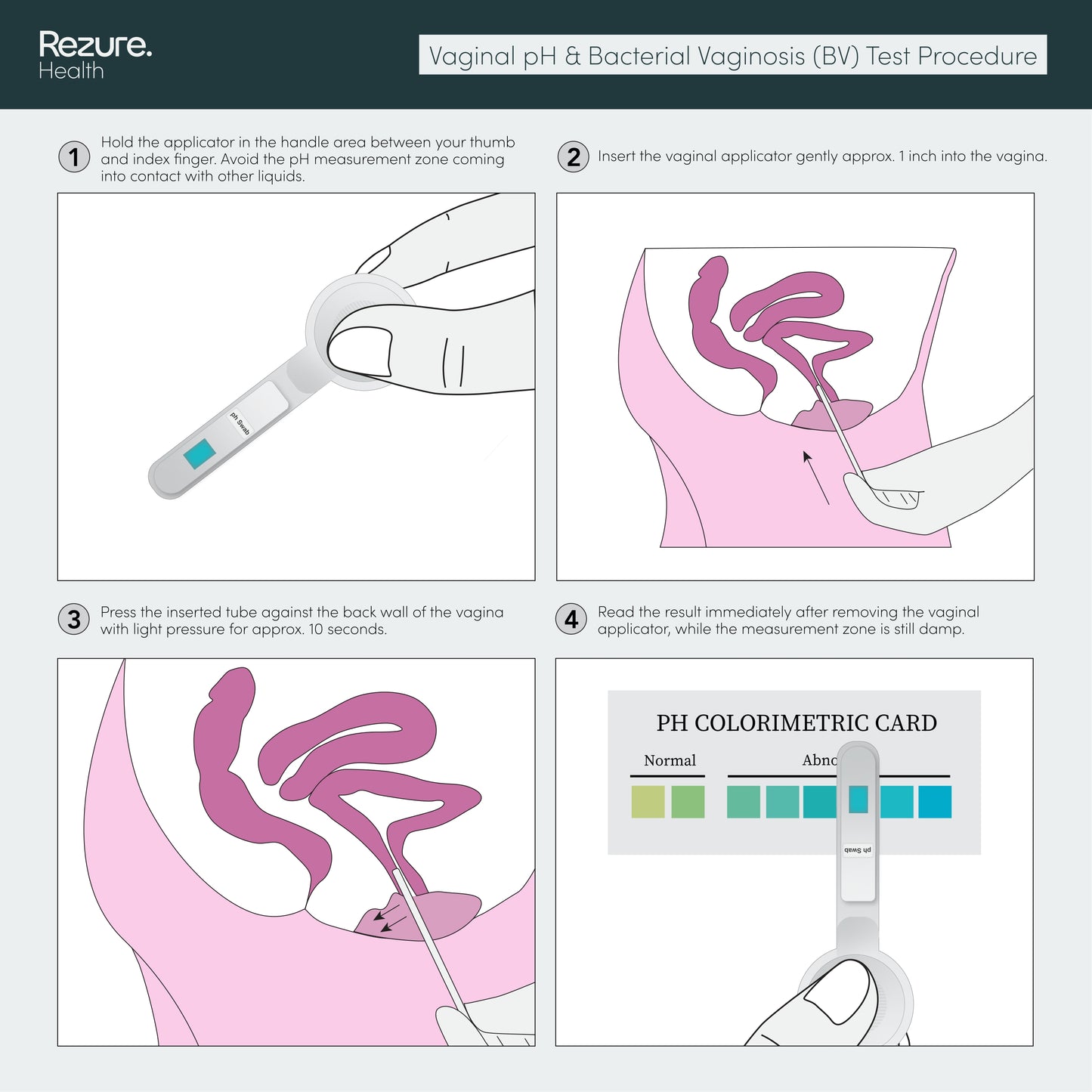 Rezure.
Health

Vaginal pH & Bacterial Vaginosis (BV) Test Procedure

1 Hold the applicator in the handle area between your thumb and index finger. Avoid the pH measurement zone coming into contact with other liquids.

ph Swab

2 Insert the vaginal applicator gently approx. 1 inch into the vagina.

3 Press the inserted tube against the back wall of the vagina with light pressure for approx. 10 seconds.

4 Read the result immediately after removing the vaginal applicator, while the measurement zone is still damp.

PH COLORIMETRIC CARD

Normal

Abnc

ph Swab