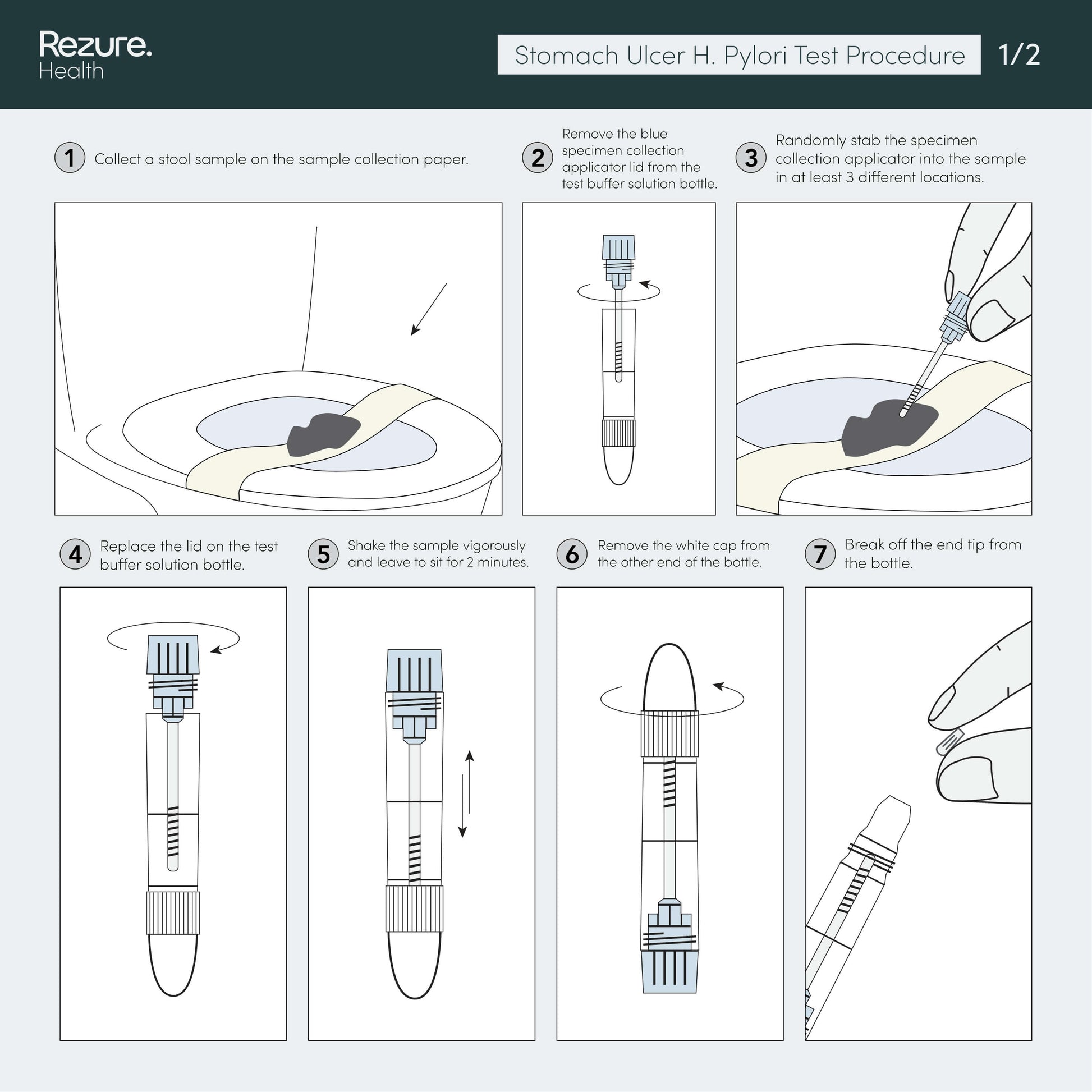 Rezure.
Health

Stomach Ulcer H. Pylori Test Procedure

1/2

1 Collect a stool sample on the sample collection paper.

2 Remove the blue specimen collection applicator lid from the test buffer solution bottle.

3 Randomly stab the specimen collection applicator into the sample in at least 3 different locations.

4 Replace the lid on the test buffer solution bottle.

5 Shake the sample vigorously and leave to sit for 2 minutes.

6 Remove the white cap from the other end of the bottle.

7 Break off the end tip from the bottle.