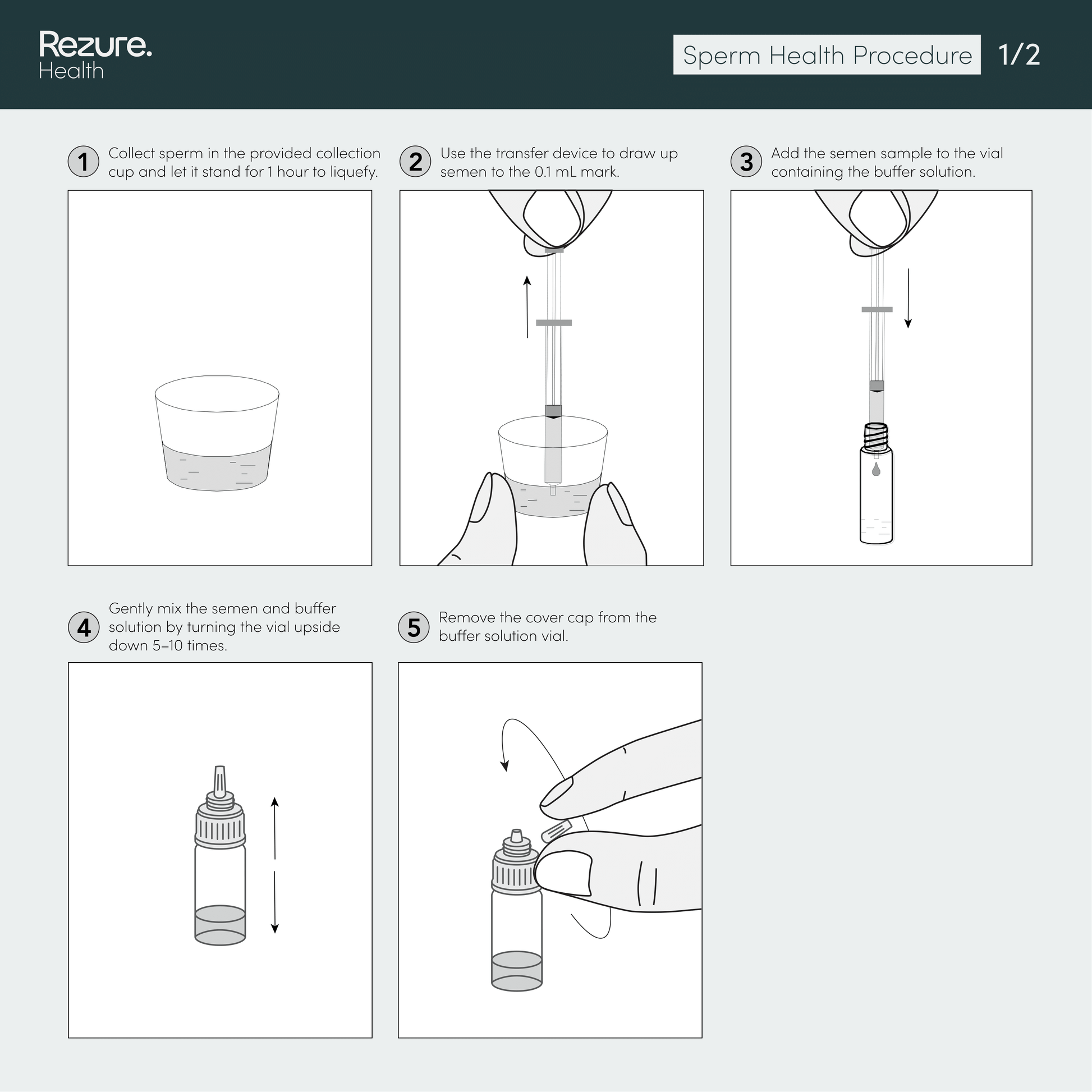 Rezure.
Health

Sperm Health Procedure 1/2

1 Collect sperm in the provided collection cup and let it stand for 1 hour to liquefy.

2 Use the transfer device to draw up semen to the 0.1 mL mark.

3 Add the semen sample to the vial containing the buffer solution.

4 Gently mix the semen and buffer solution by turning the vial upside down 5–10 times.

5 Remove the cover cap from the buffer solution vial.