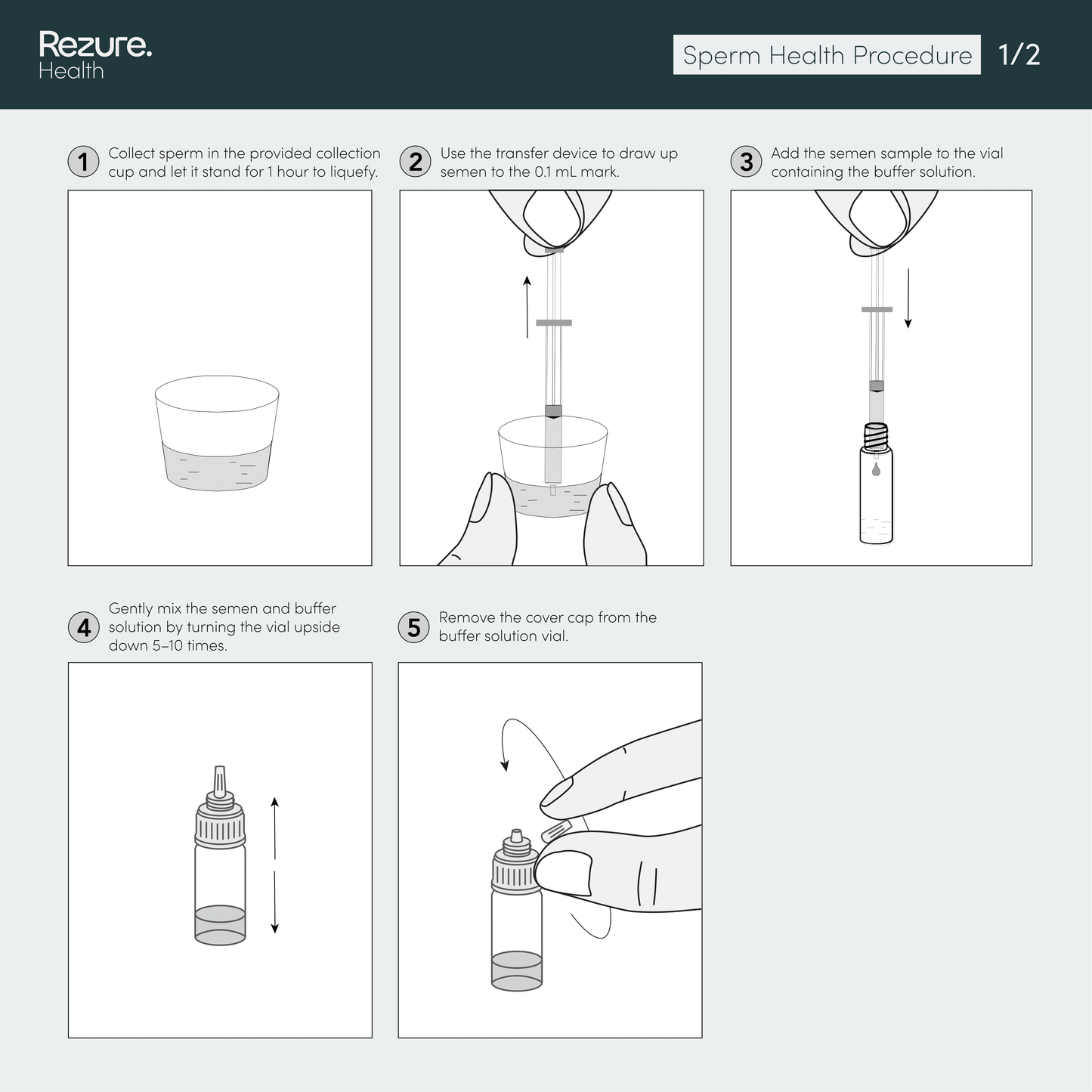 Rezure.
Health

Sperm Health Procedure 1/2

1 Collect sperm in the provided collection cup and let it stand for 1 hour to liquefy.

2 Use the transfer device to draw up semen to the 0.1 mL mark.

3 Add the semen sample to the vial containing the buffer solution.

4 Gently mix the semen and buffer solution by turning the vial upside down 5–10 times.

5 Remove the cover cap from the buffer solution vial.