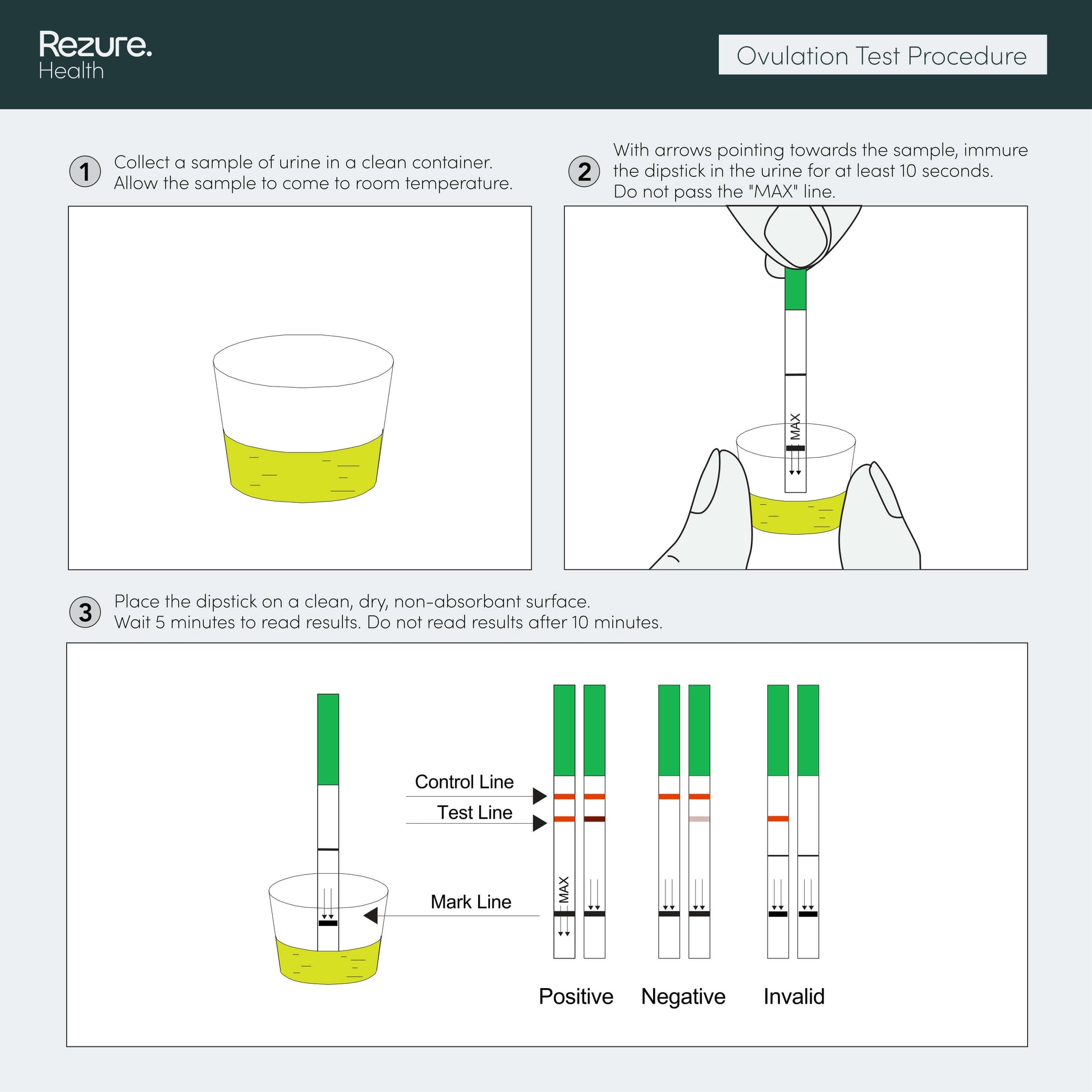 Rezure.
Health

Ovulation Test Procedure

1 Collect a sample of urine in a clean container. Allow the sample to come to room temperature.

2 With arrows pointing towards the sample, immure the dipstick in the urine for at least 10 seconds. Do not pass the "MAX" line.

MAX

3 Place the dipstick on a clean, dry, non-absorbant surface. Wait 5 minutes to read results. Do not read results after 10 minutes.

Control Line
Test Line
Mark Line
MAX

Positive Negative Invalid