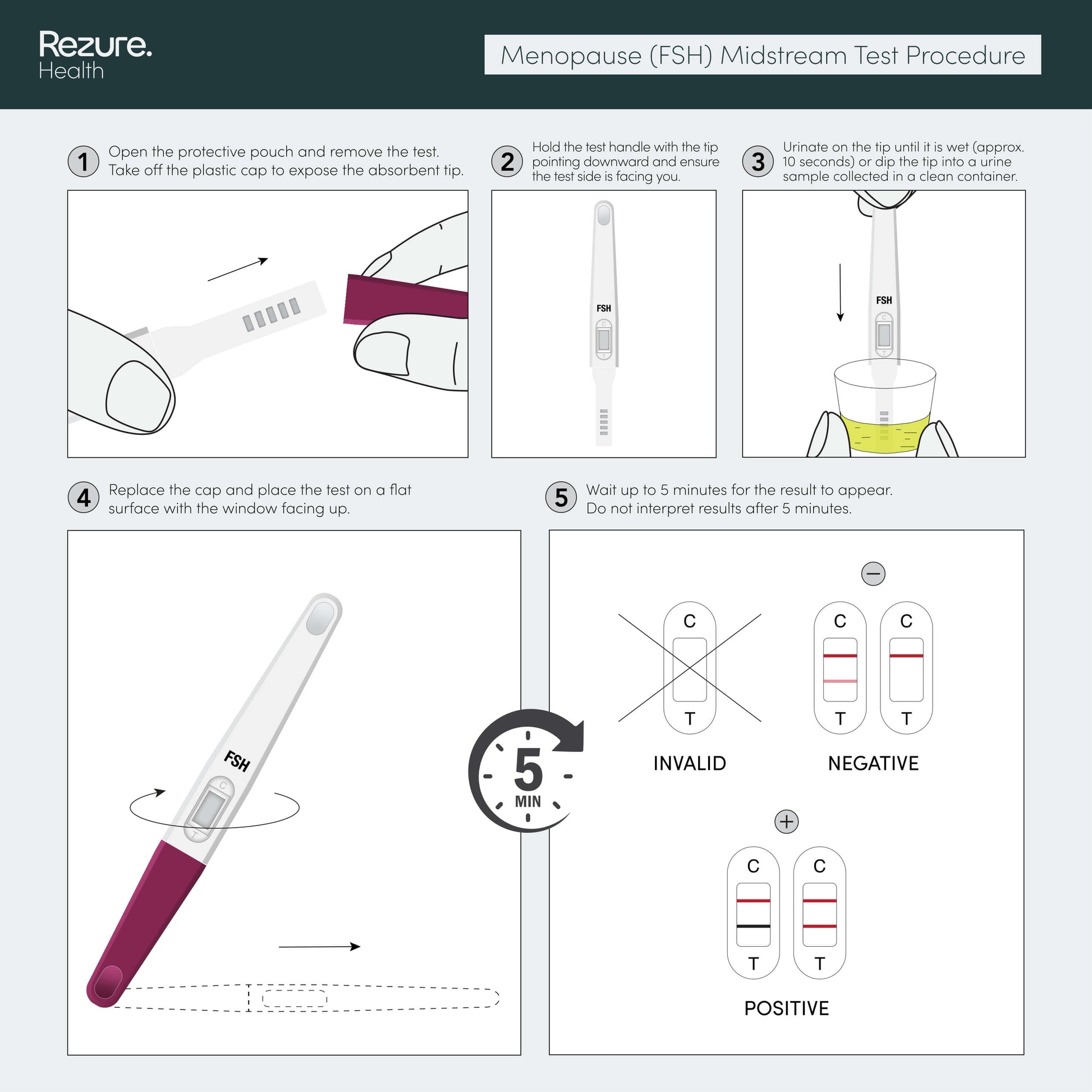 Rezure.
Health

Menopause (FSH) Midstream Test Procedure

1 Open the protective pouch and remove the test. Take off the plastic cap to expose the absorbent tip.

2 Hold the test handle with the tip pointing downward and ensure the test side is facing you.

FSH
C
T

3 Urinate on the tip until it is wet (approx. 10 seconds) or dip the tip into a urine sample collected in a clean container.

FSH
C
T

4 Replace the cap and place the test on a flat surface with the window facing up.

FSH
C
T

5 Wait up to 5 minutes for the result to appear. Do not interpret results after 5 minutes.

5
MIN

C
T
INVALID

−
C
T
C
T
NEGATIVE

+
C
T
C
T
POSITIVE