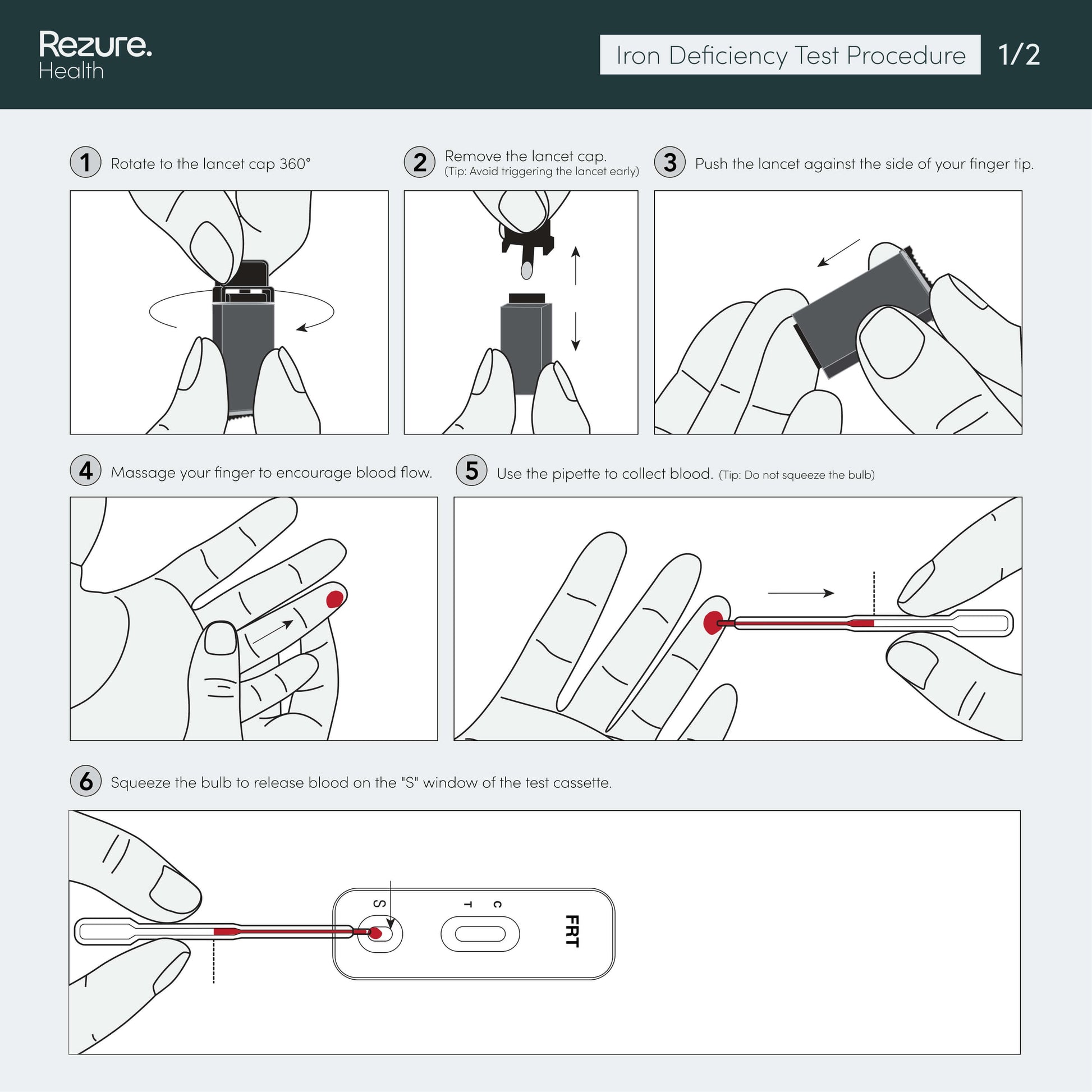 Rezure.
Health

Iron Deficiency Test Procedure

1/2

1 Rotate to the lancet cap 360°

2 Remove the lancet cap.
(Tip: Avoid triggering the lancet early)

3 Push the lancet against the side of your finger tip.

4 Massage your finger to encourage blood flow.

5 Use the pipette to collect blood. (Tip: Do not squeeze the bulb)

6 Squeeze the bulb to release blood on the "S" window of the test cassette.

S

T

C

FRT