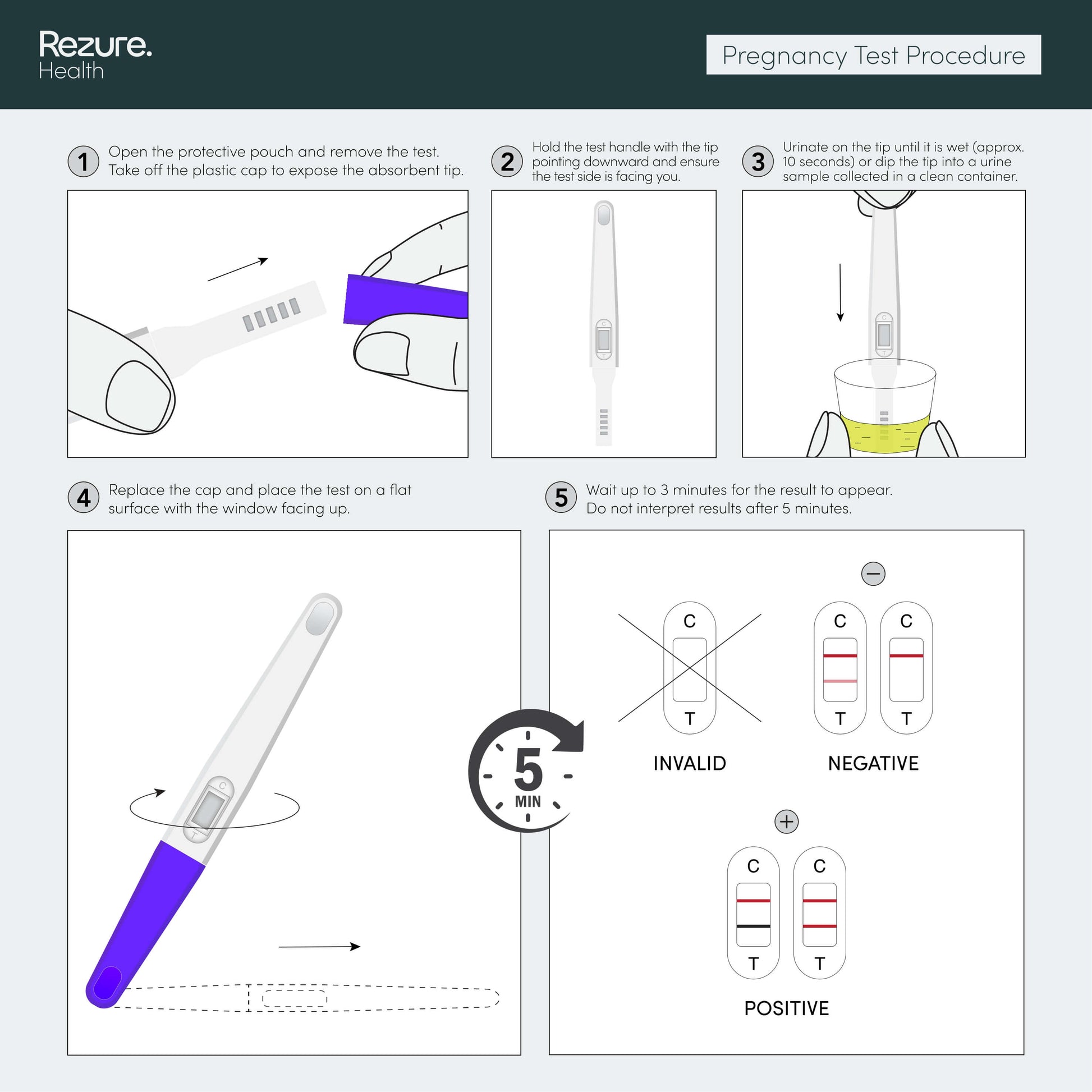 Rezure.
Health

Pregnancy Test Procedure

1 Open the protective pouch and remove the test. Take off the plastic cap to expose the absorbent tip.

2 Hold the test handle with the tip pointing downward and ensure the test side is facing you.

C
T

3 Urinate on the tip until it is wet (approx. 10 seconds) or dip the tip into a urine sample collected in a clean container.

C
T

4 Replace the cap and place the test on a flat surface with the window facing up.

C
T

5 Wait up to 3 minutes for the result to appear. Do not interpret results after 5 minutes.

5
MIN

C
T
INVALID

−
C
T
C
T
NEGATIVE

+
C
T
C
T
POSITIVE