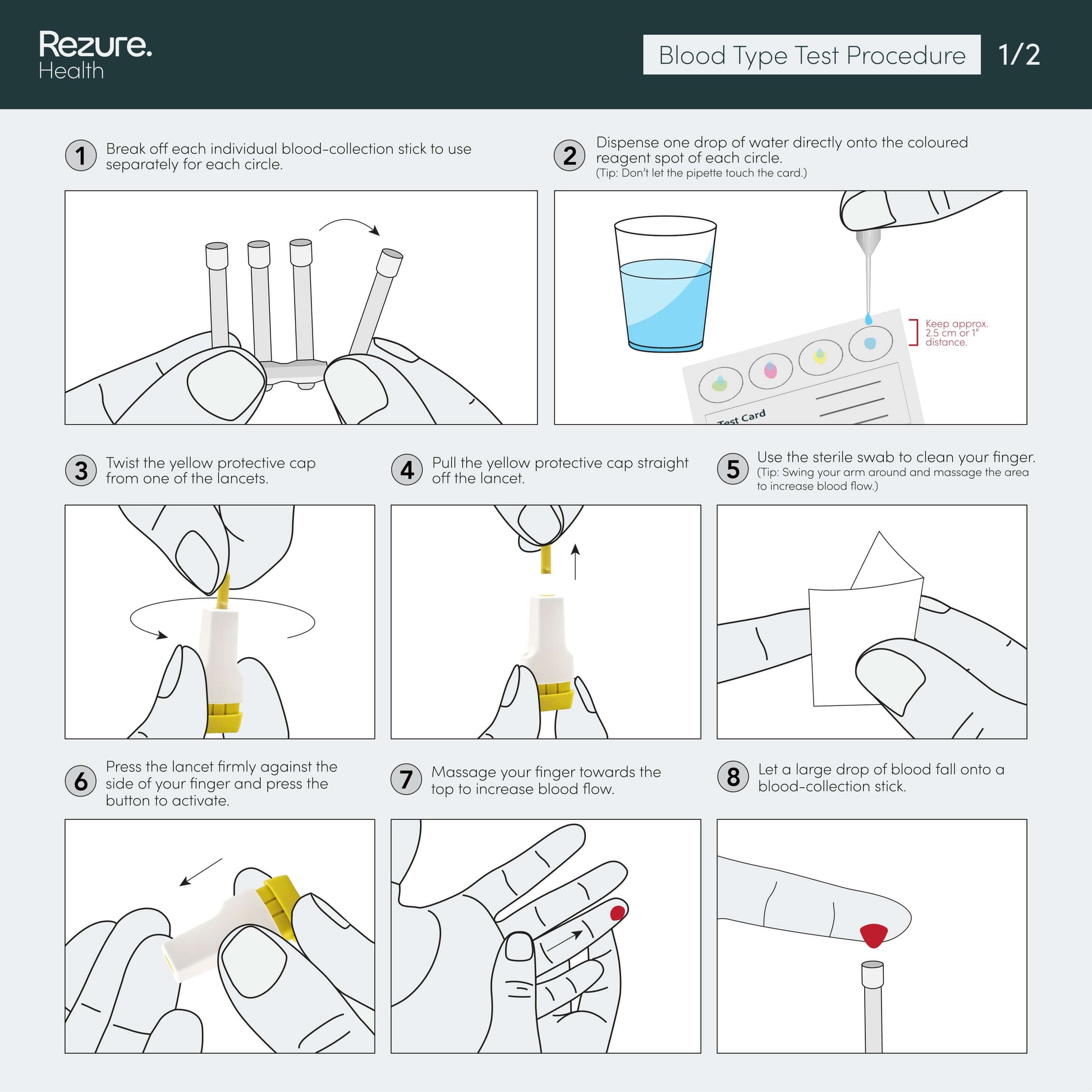 Rezure.
Health

Blood Type Test Procedure 1/2

1 Break off each individual blood-collection stick to use separately for each circle.

2 Dispense one drop of water directly onto the coloured reagent spot of each circle.
(Tip: Don't let the pipette touch the card.)

Keep approx. 2.5 cm or 1" distance.

Test Card

3 Twist the yellow protective cap from one of the lancets.

4 Pull the yellow protective cap straight off the lancet.

5 Use the sterile swab to clean your finger.
(Tip: Swing your arm around and massage the area to increase blood flow.)

6 Press the lancet firmly against the side of your finger and press the button to activate.

7 Massage your finger towards the top to increase blood flow.

8 Let a large drop of blood fall onto a blood-collection stick.