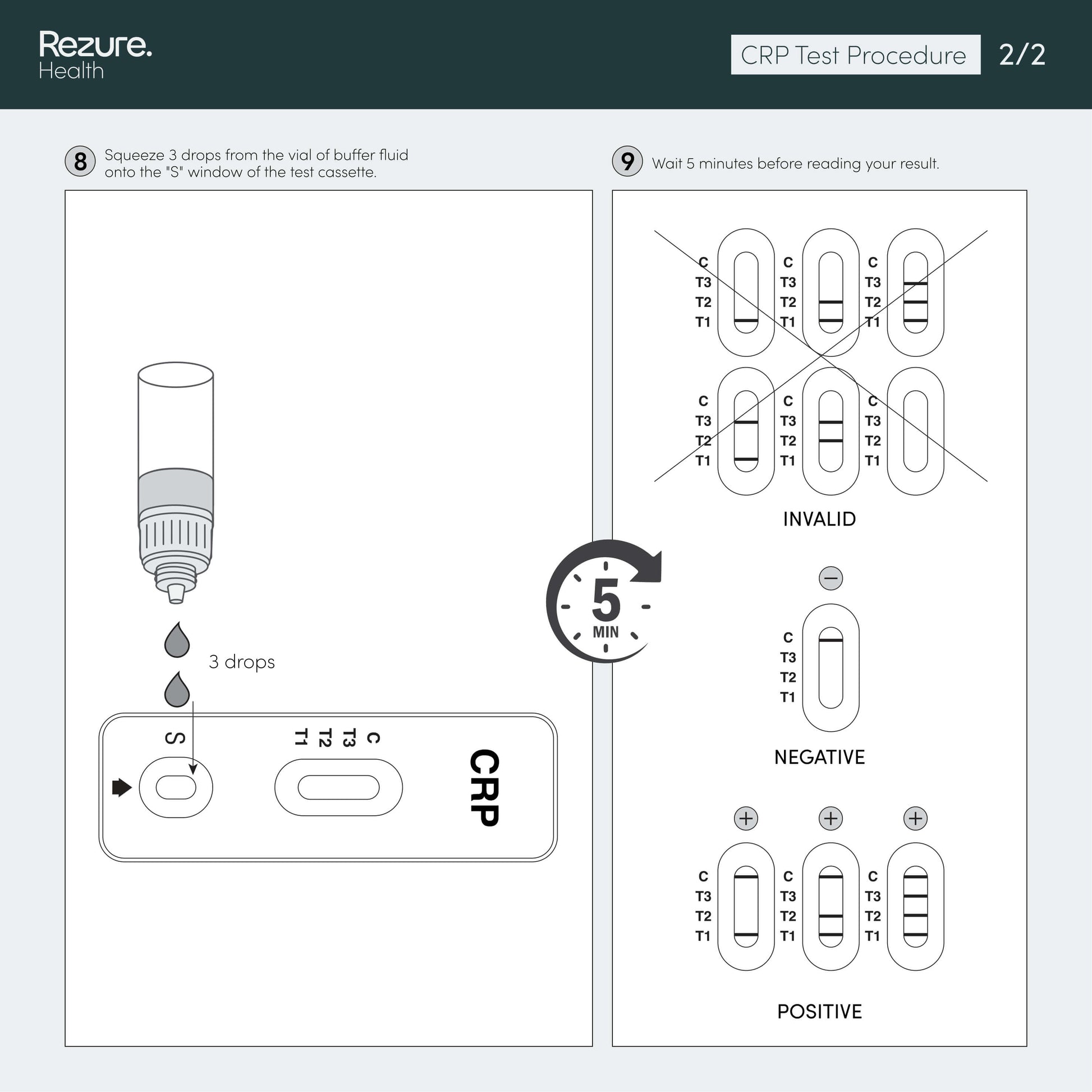 Rezure.
Health

CRP Test Procedure 2/2

8 Squeeze 3 drops from the vial of buffer fluid onto the "S" window of the test cassette.

3 drops

S T1 T2 T3 C

CRP

5 MIN

9 Wait 5 minutes before reading your result.

C T3 T2 T1
C T3 T2 T1
C T3 T2 T1
C T3 T2 T1
C T3 T2 T1
C T3 T2 T1

INVALID

−

C T3 T2 T1

NEGATIVE

+ + +

C T3 T2 T1
C T3 T2 T1
C T3 T2 T1

POSITIVE