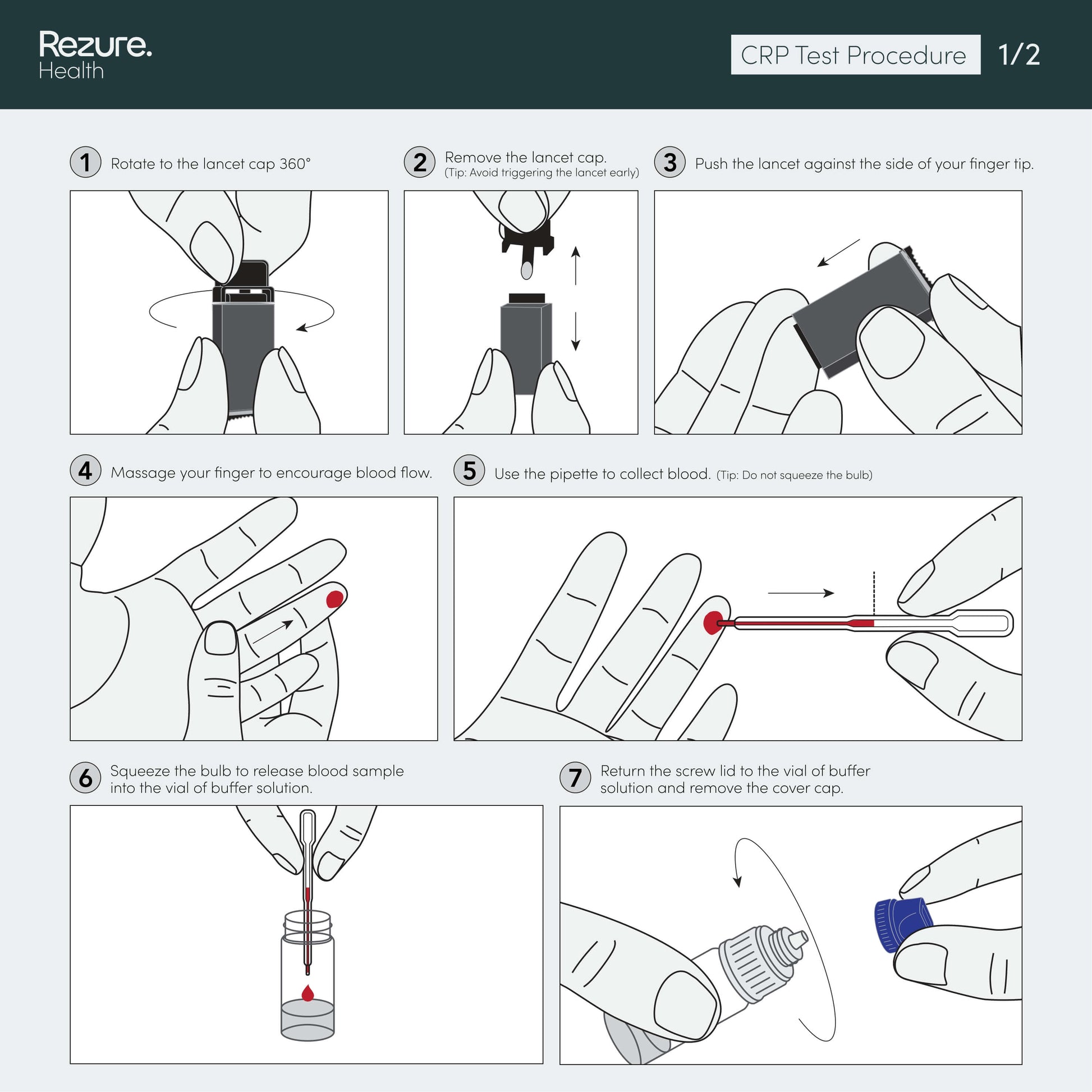 Rezure.
Health

CRP Test Procedure

1/2

1 Rotate to the lancet cap 360°

2 Remove the lancet cap.
(Tip: Avoid triggering the lancet early)

3 Push the lancet against the side of your finger tip.

4 Massage your finger to encourage blood flow.

5 Use the pipette to collect blood. (Tip: Do not squeeze the bulb)

6 Squeeze the bulb to release blood sample into the vial of buffer solution.

7 Return the screw lid to the vial of buffer solution and remove the cover cap.