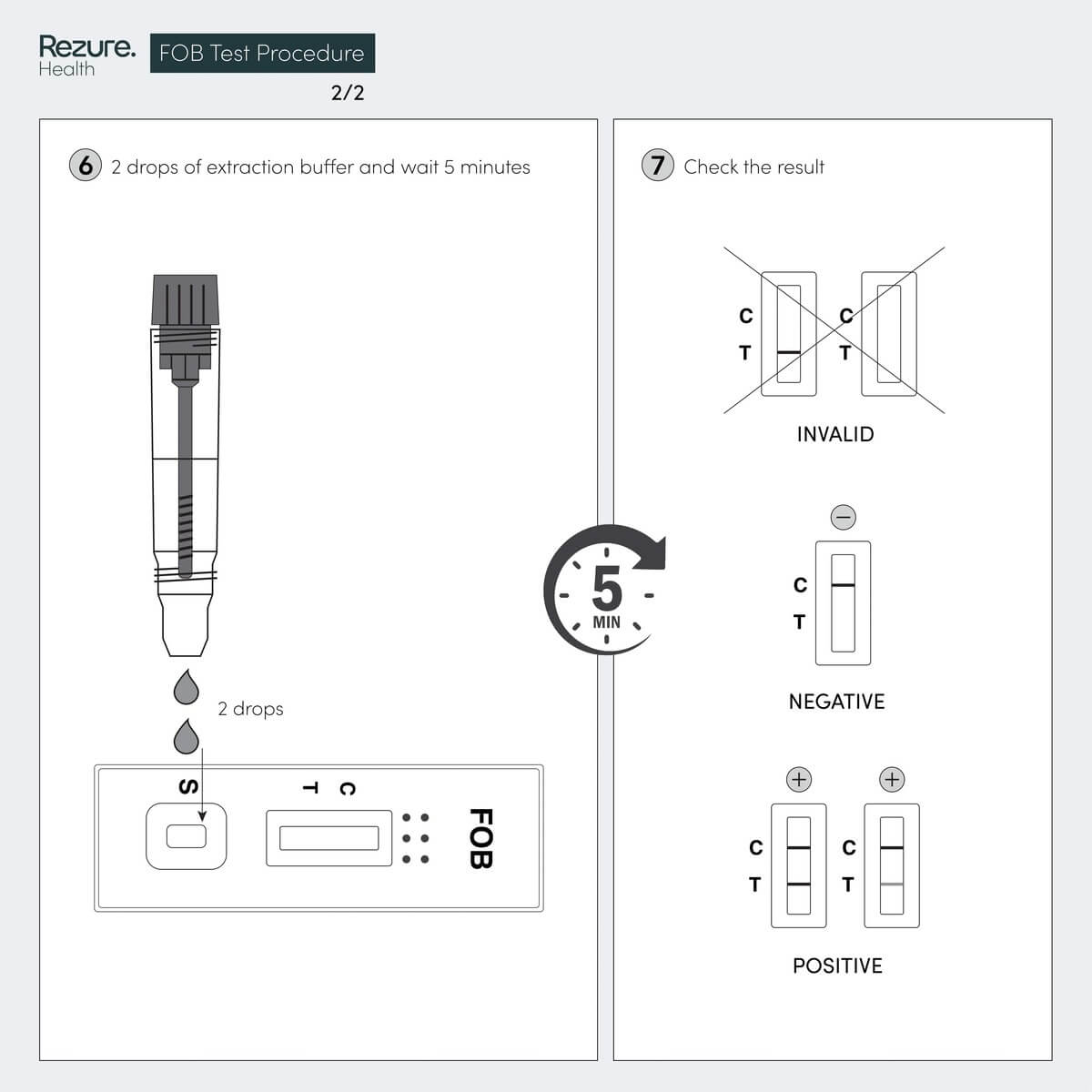 Rezure. Health

FOB Test Procedure

2/2

6 2 drops of extraction buffer and wait 5 minutes

2 drops

S

T C

FOB

5 MIN

7 Check the result

C T

C T

INVALID

−

C T

NEGATIVE

+ +

C T

C T

POSITIVE