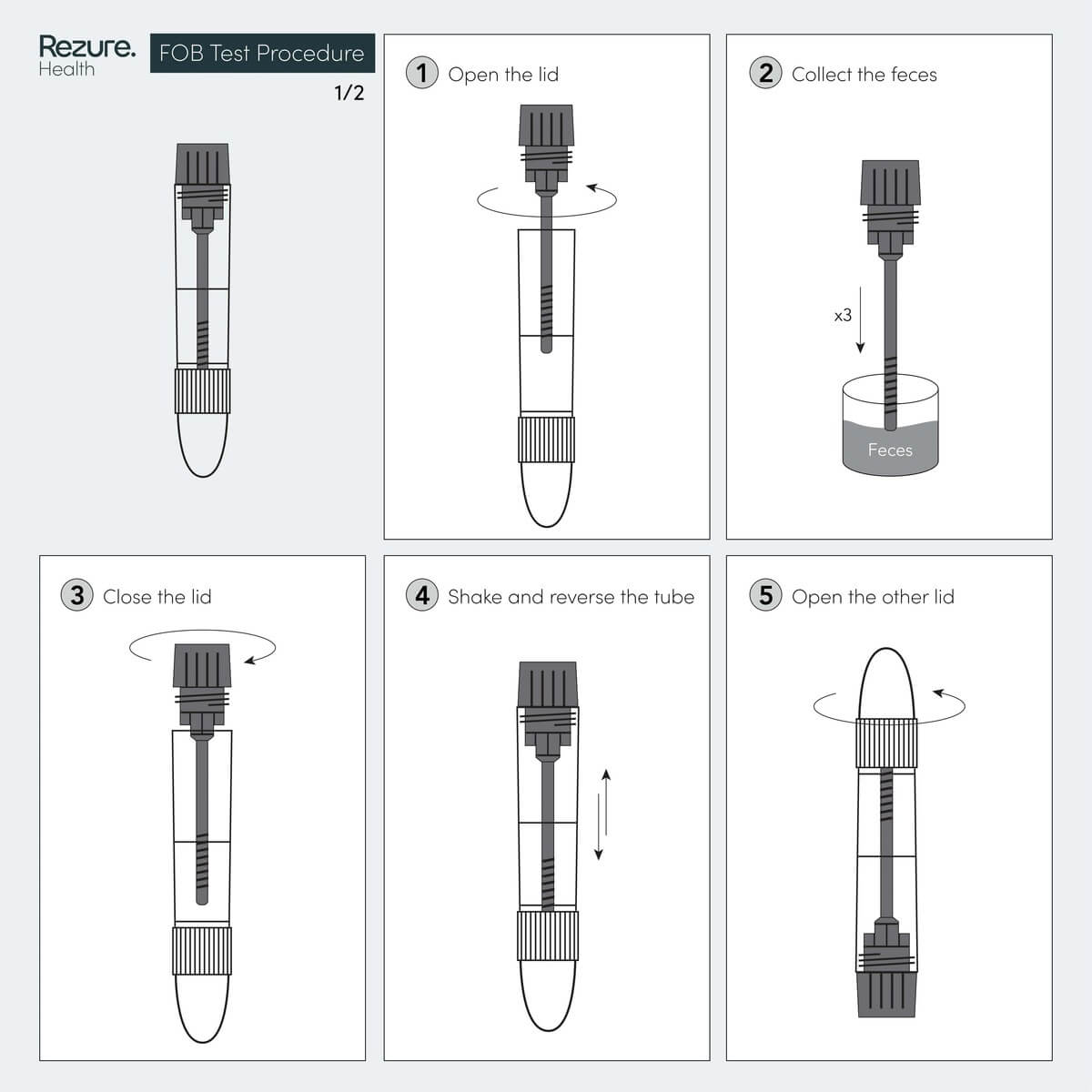 Rezure.
Health

FOB Test Procedure

1/2

1 Open the lid

2 Collect the feces

x3

Feces

3 Close the lid

4 Shake and reverse the tube

5 Open the other lid