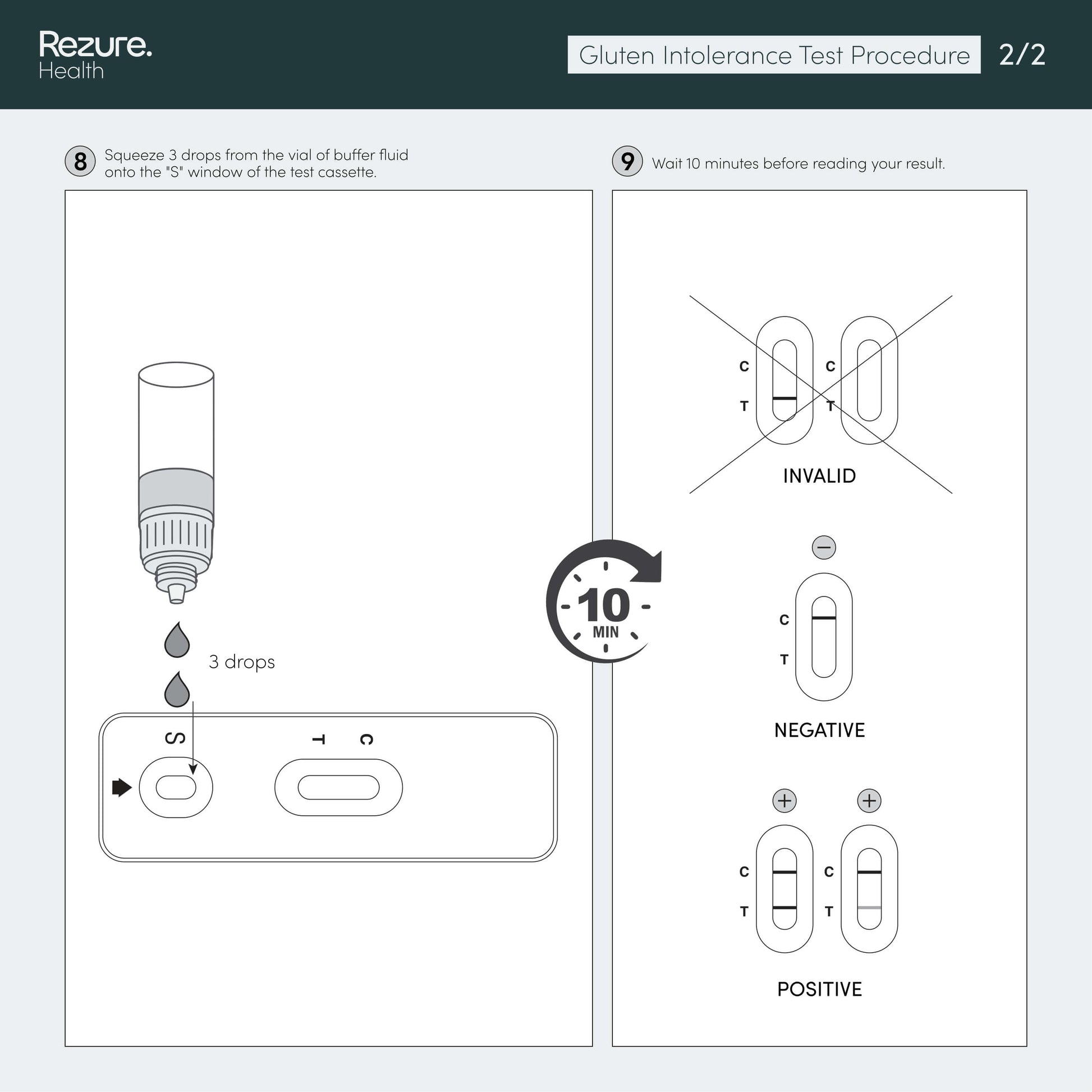 Rezure.
Health

Gluten Intolerance Test Procedure 2/2

8 Squeeze 3 drops from the vial of buffer fluid onto the "S" window of the test cassette.

3 drops

S

T C

10
MIN

9 Wait 10 minutes before reading your result.

C
T

C
T

INVALID

−

C
T

NEGATIVE

+ +

C
T

C
T

POSITIVE