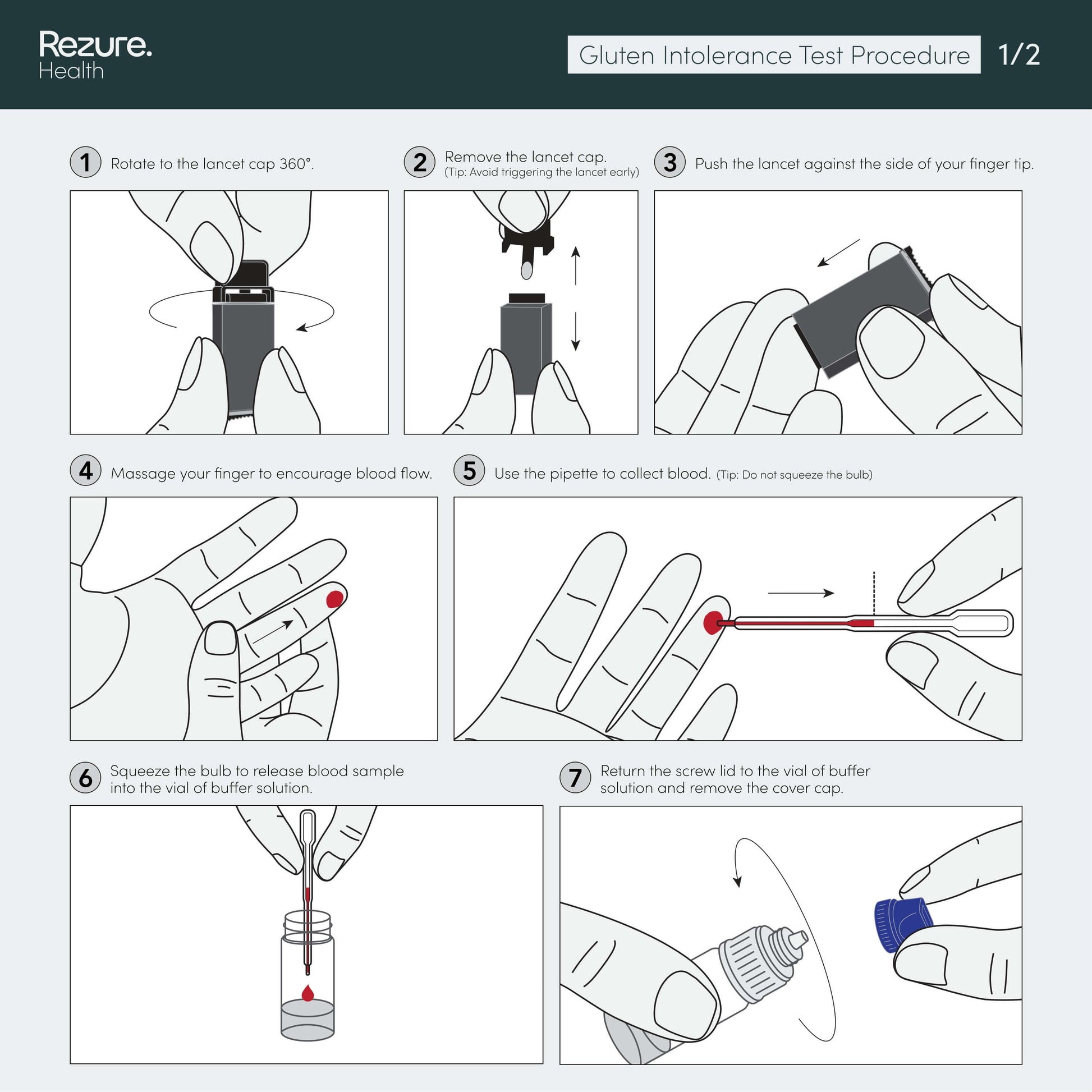 Rezure.
Health

Gluten Intolerance Test Procedure 1/2

1 Rotate to the lancet cap 360°.

2 Remove the lancet cap.
(Tip: Avoid triggering the lancet early)

3 Push the lancet against the side of your finger tip.

4 Massage your finger to encourage blood flow.

5 Use the pipette to collect blood. (Tip: Do not squeeze the bulb)

6 Squeeze the bulb to release blood sample into the vial of buffer solution.

7 Return the screw lid to the vial of buffer solution and remove the cover cap.